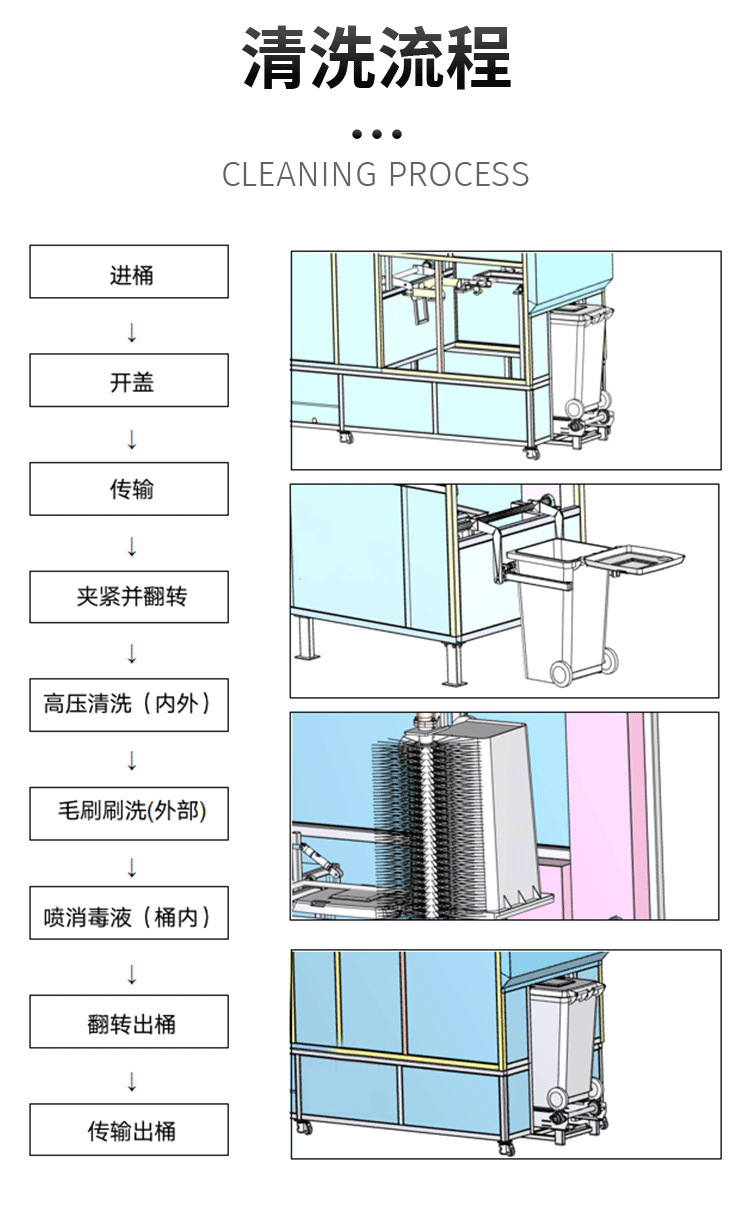 清洗流程

CLEANING PROCESS

进桶

↓

开盖

↓

传输

↓

夹紧并翻转

↓

高压清洗（内外）

↓

毛刷刷洗(外部)

↓

喷消毒液（桶内）

↓

翻转出桶

↓

传输出桶