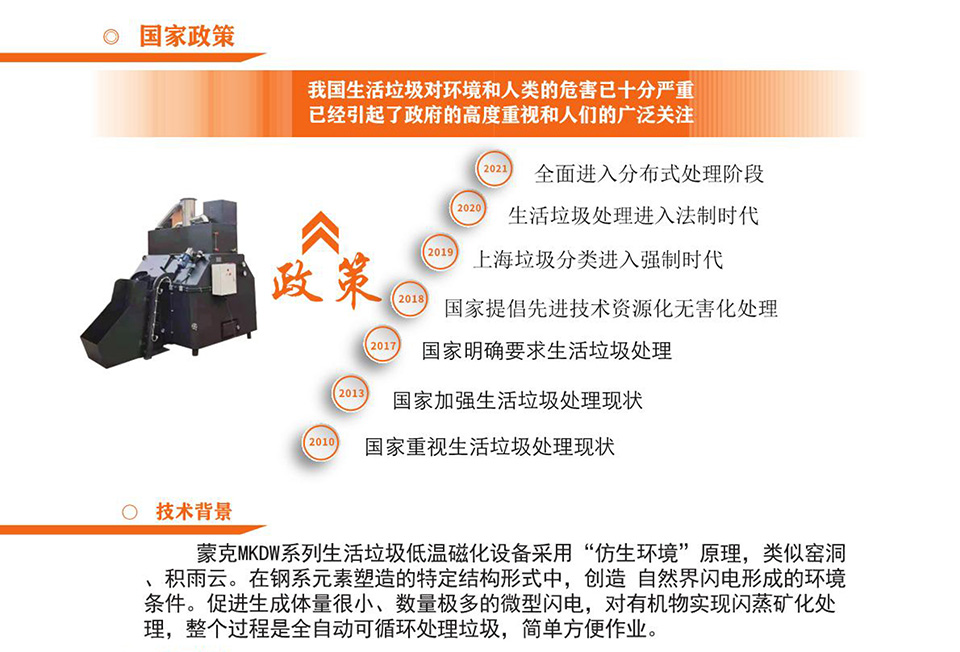 ◎ 国家政策

我国生活垃圾对环境和人类的危害已十分严重
已经引起了政府的高度重视和人们的广泛关注

政策

2021 全面进入分布式处理阶段

2020 生活垃圾处理进入法制时代

2019 上海垃圾分类进入强制时代

2018 国家提倡先进技术资源化无害化处理

2017 国家明确要求生活垃圾处理

2013 国家加强生活垃圾处理现状

2010 国家重视生活垃圾处理现状

○ 技术背景

蒙克MKDW系列生活垃圾低温磁化设备采用“仿生环境”原理，类似窑洞、积雨云。在钢系元素塑造的特定结构形式中，创造 自然界闪电形成的环境条件。促进生成体量很小、数量极多的微型闪电，对有机物实现闪蒸矿化处理，整个过程是全自动可循环处理垃圾，简单方便作业。